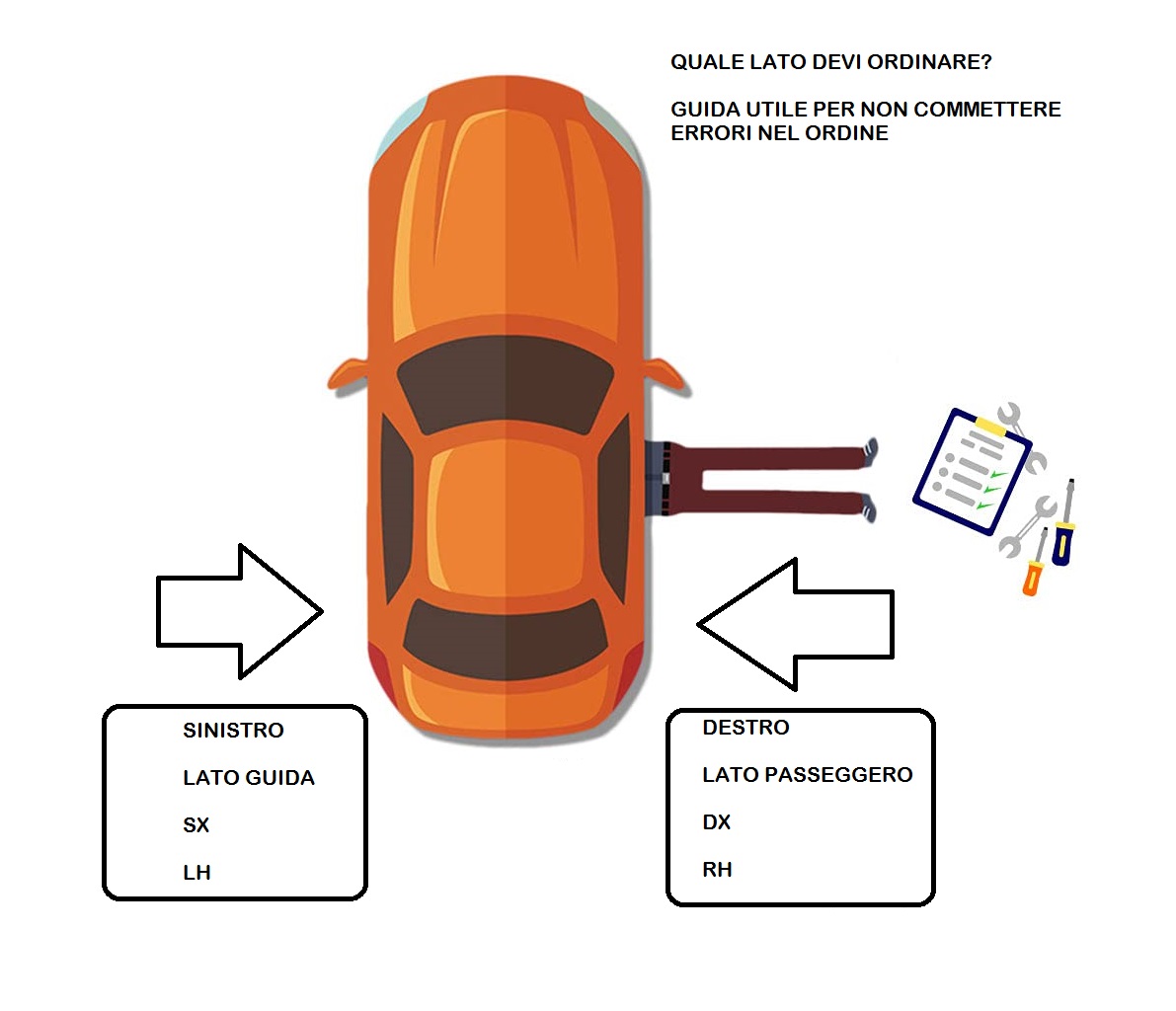 QUALE LATO DEVI ORDINARE?

GUIDA UTILE PER NON COMMETTERE ERRORI NEL ORDINE

SINISTRO

LATO GUIDA

SX

LH

DESTRO

LATO PASSEGGERO

DX

RH