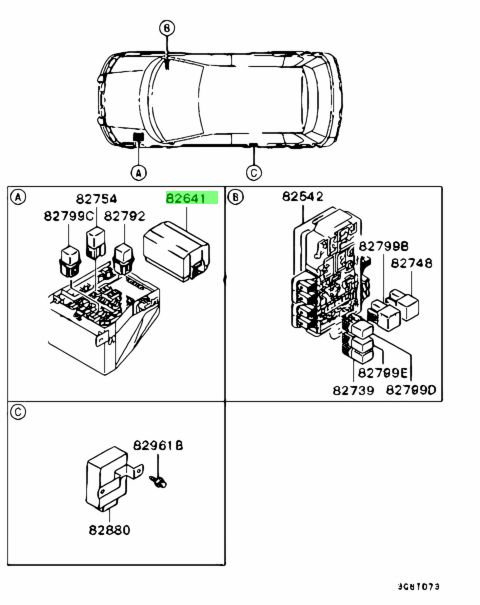 B
A
C
A
82754
82641
82799C
82792
B
82542
82799B
82748
82799E
82739
82799D
C
82961B
82880
3G8T073